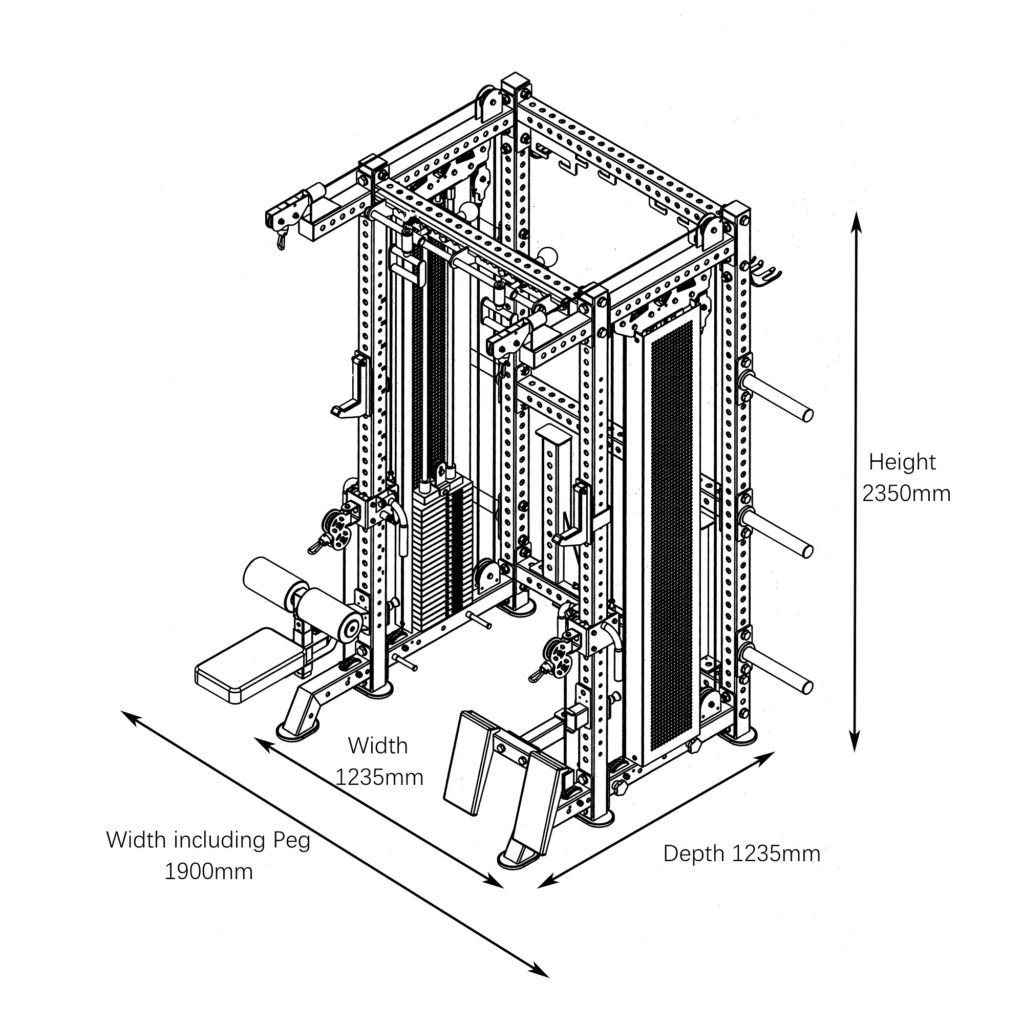 Height
2350mm

Width
1235mm

Width including Peg
1900mm

Depth 1235mm