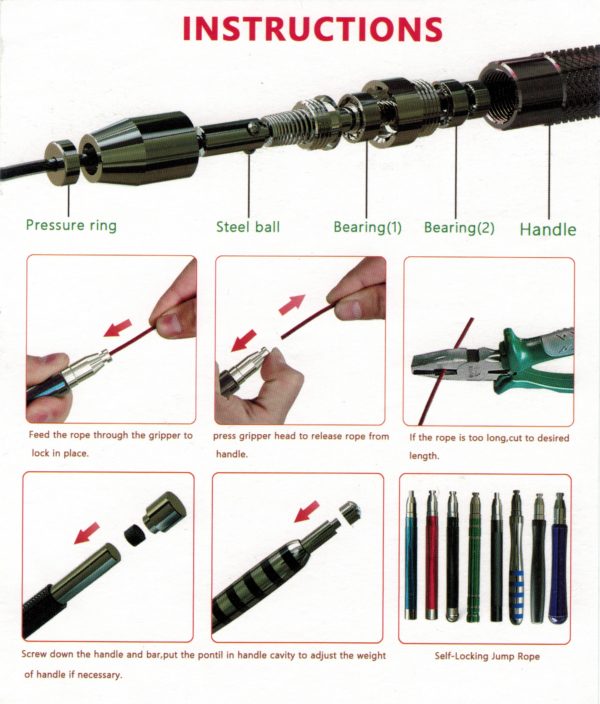 INSTRUCTIONS

Pressure ring

Steel ball

Bearing(1)

Bearing(2)

Handle

Feed the rope through the gripper to lock in place.

press gripper head to release rope from handle.

If the rope is too long,cut to desired length.

Screw down the handle and bar,put the pontil in handle cavity to adjust the weight of handle if necessary.

Self-Locking Jump Rope